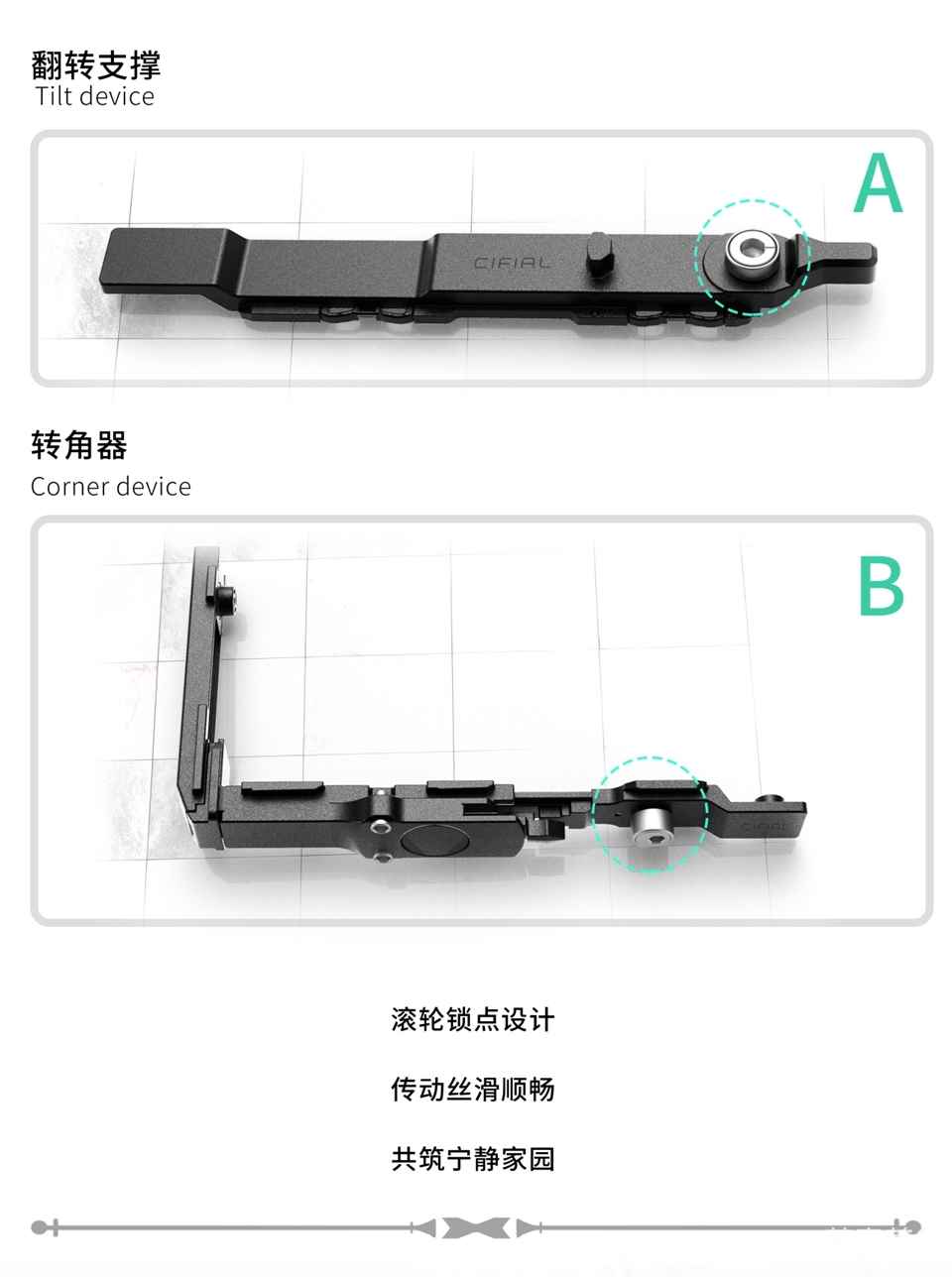 翻转支撑
Tilt device

A

CIFIAL

转角器
Corner device

B

CIFIAL

滚轮锁点设计

传动丝滑顺畅

共筑宁静家园