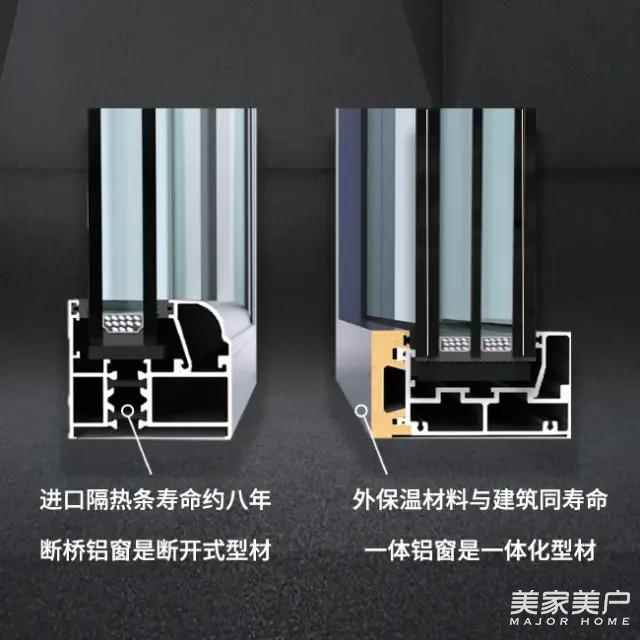 进口隔热条寿命约八年

断桥铝窗是断开式型材

外保温材料与建筑同寿命

一体铝窗是一体化型材

美家美户
MAJOR HOME